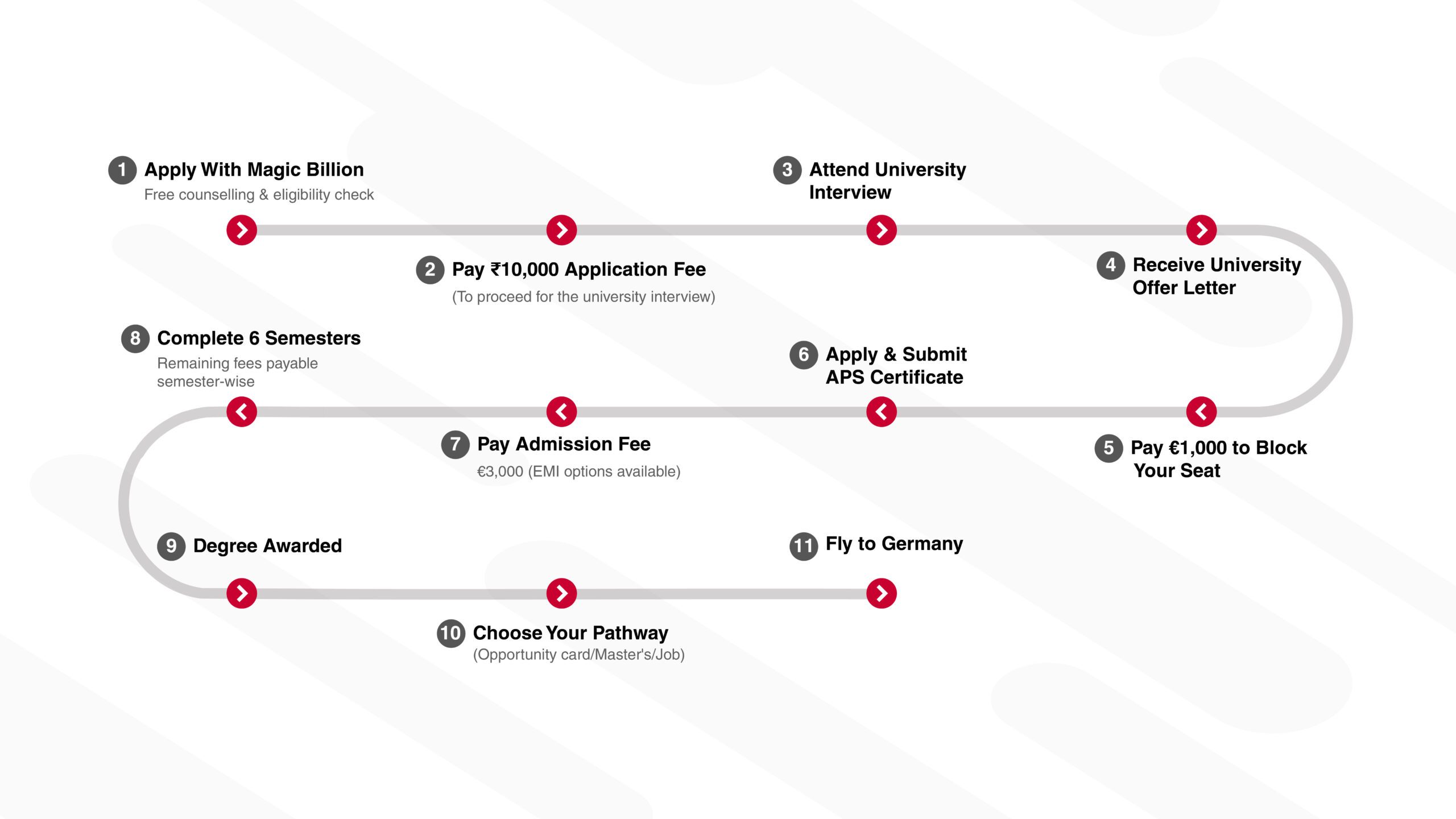 1 Apply With Magic Billion
Free counselling & eligibility check

2 Pay ₹10,000 Application Fee
(To proceed for the university interview)

3 Attend University Interview

4 Receive University Offer Letter

5 Pay €1,000 to Block Your Seat

6 Apply & Submit APS Certificate

7 Pay Admission Fee
€3,000 (EMI options available)

8 Complete 6 Semesters
Remaining fees payable semester-wise

9 Degree Awarded

10 Choose Your Pathway
(Opportunity card/Master's/Job)

11 Fly to Germany